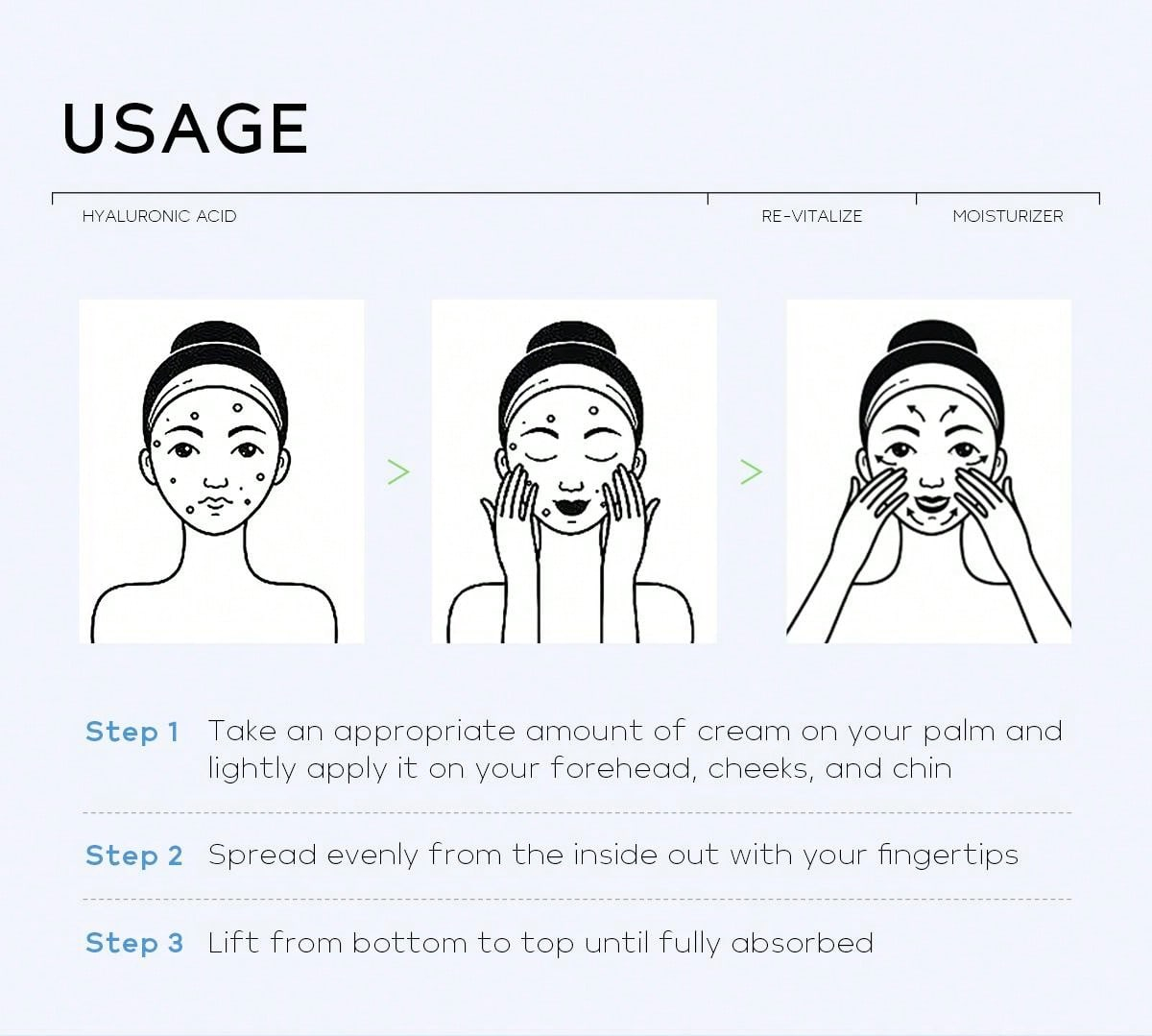 USAGE

HYALURONIC ACID

RE-VITALIZE

MOISTURIZER

>

>

Step 1 Take an appropriate amount of cream on your palm and lightly apply it on your forehead, cheeks, and chin

Step 2 Spread evenly from the inside out with your fingertips

Step 3 Lift from bottom to top until fully absorbed